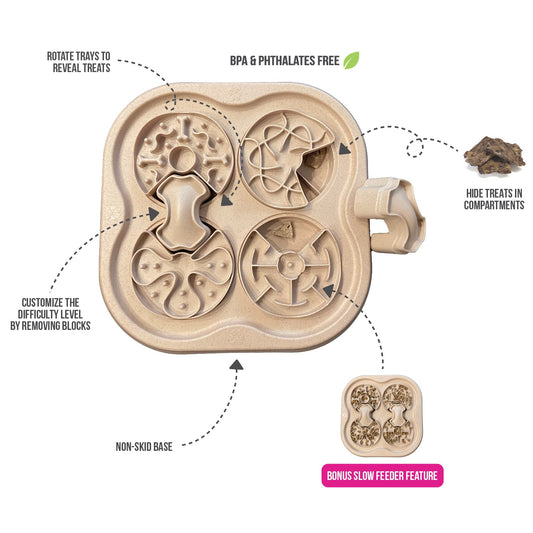 ROTATE TRAYS TO REVEAL TREATS

BPA & PHTHALATES FREE

HIDE TREATS IN COMPARTMENTS

CUSTOMIZE THE DIFFICULTY LEVEL BY REMOVING BLOCKS

NON-SKID BASE

BONUS SLOW FEEDER FEATURE