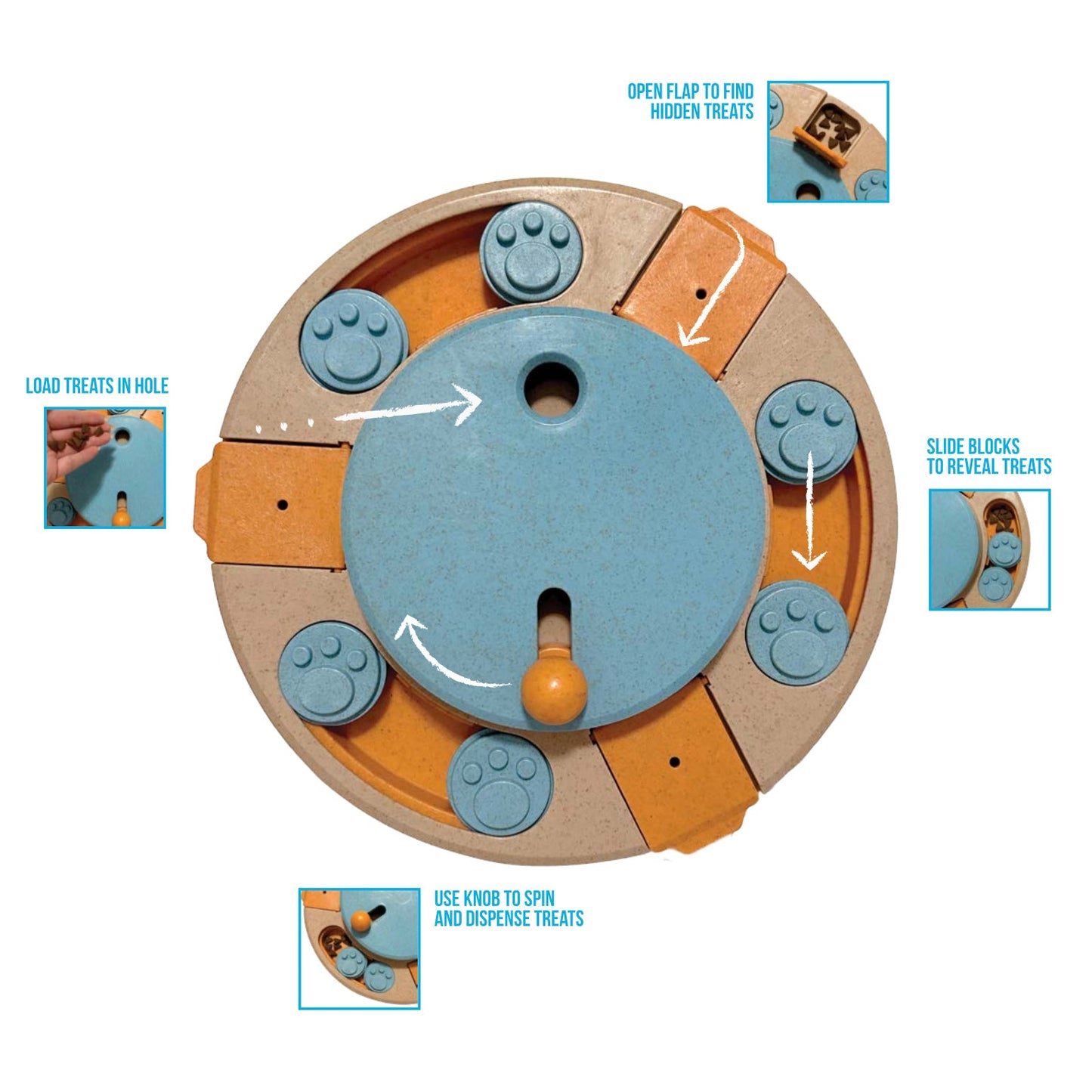 OPEN FLAP TO FIND HIDDEN TREATS

LOAD TREATS IN HOLE

SLIDE BLOCKS TO REVEAL TREATS

USE KNOB TO SPIN AND DISPENSE TREATS