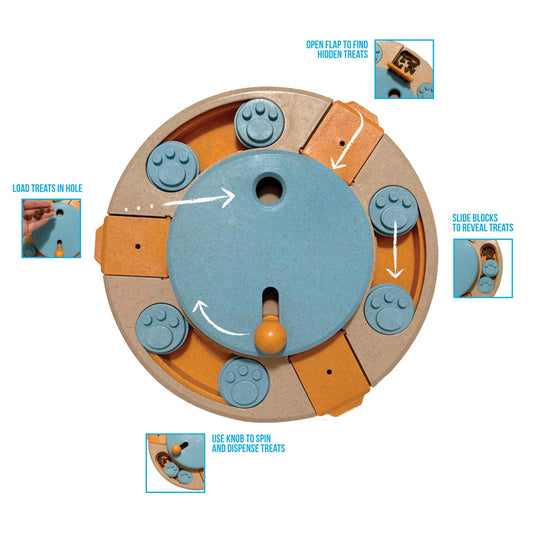 OPEN FLAP TO FIND HIDDEN TREATS

LOAD TREATS IN HOLE

SLIDE BLOCKS TO REVEAL TREATS

USE KNOB TO SPIN AND DISPENSE TREATS