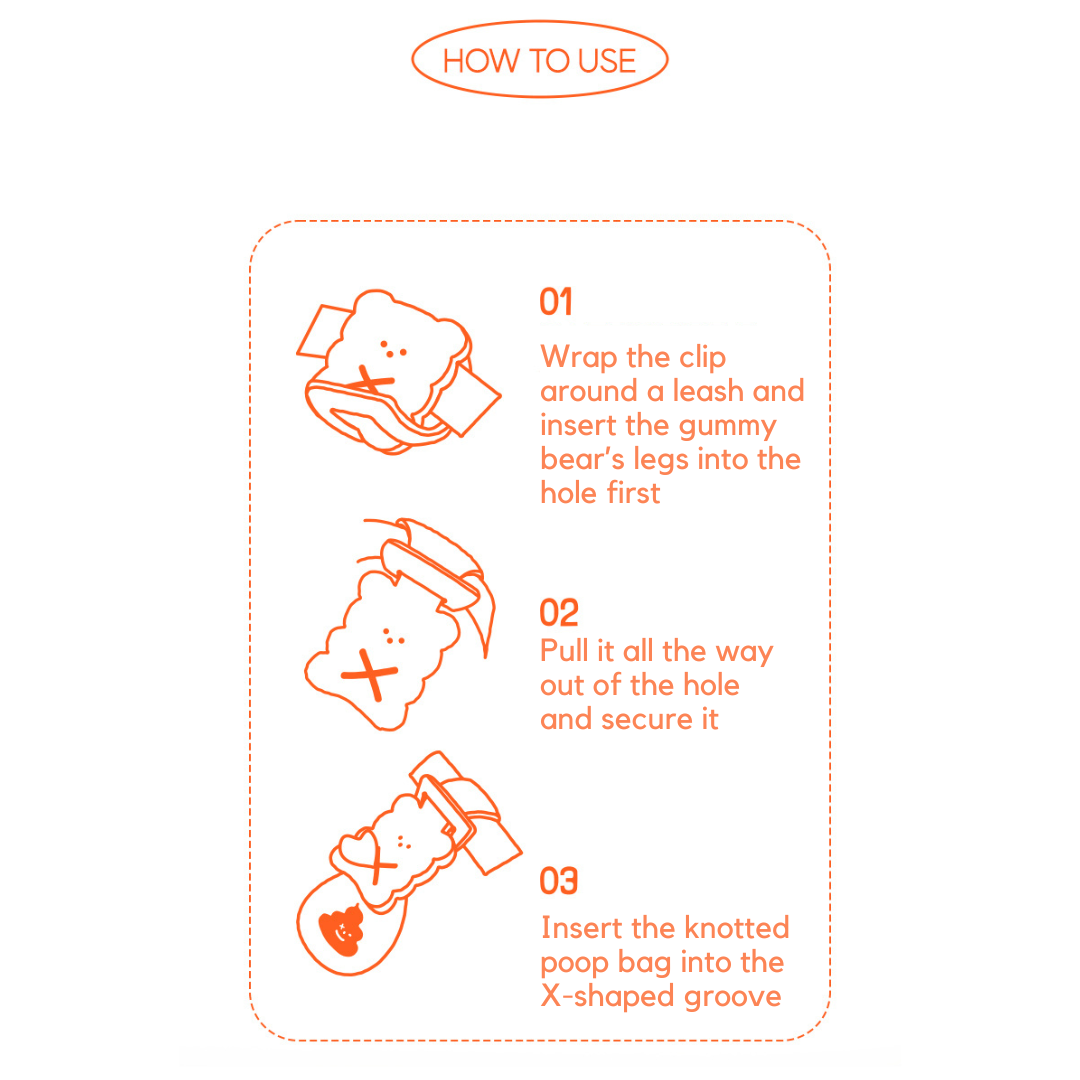 HOW TO USE

01
Wrap the clip around a leash and insert the gummy bear's legs into the hole first

02
Pull it all the way out of the hole and secure it

03
Insert the knotted poop bag into the X-shaped groove